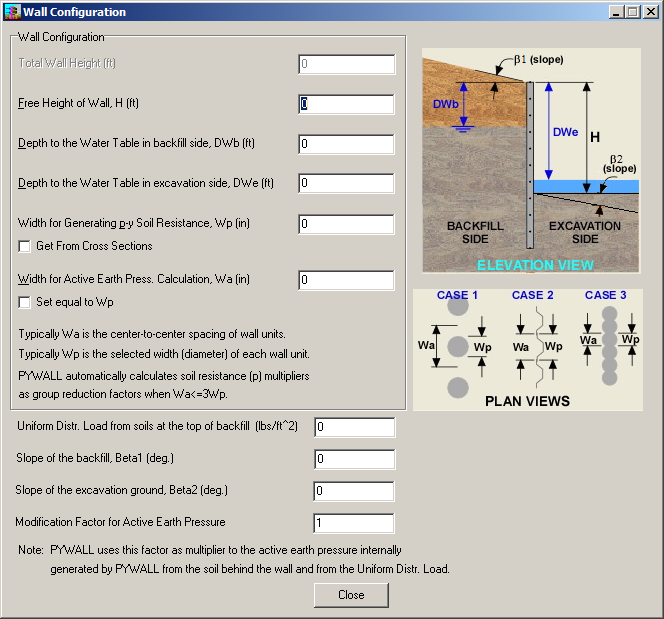 Wall Configuration

Wall Configuration

Total Wall Height (ft) 0

Free Height of Wall, H (ft) 0

Depth to the Water Table in backfill side, DWb (ft) 0

Depth to the Water Table in excavation side, DWe (ft) 0

Width for Generating p-y Soil Resistance, Wp (in) 0

Get From Cross Sections

Width for Active Earth Press. Calculation, Wa (in) 0

Set equal to Wp

Typically Wa is the center-to-center spacing of wall units.

Typically Wp is the selected width (diameter) of each wall unit.

PYWALL automatically calculates soil resistance (p) multipliers as group reduction factors when Wa<=3Wp.

β1 (slope)

DWb

DWe

H

β2 (slope)

BACKFILL SIDE

EXCAVATION SIDE

ELEVATION VIEW

CASE 1 CASE 2 CASE 3

Wa Wp Wa Wp Wa Wp

PLAN VIEWS

Uniform Distr. Load from soils at the top of backfill (lbs/ft^2) 0

Slope of the backfill, Beta1 (deg.) 0

Slope of the excavation ground, Beta2 (deg.) 0

Modification Factor for Active Earth Pressure 1

Note: PYWALL uses this factor as multiplier to the active earth pressure internally generated by PYWALL from the soil behind the wall and from the Uniform Distr. Load.

Close